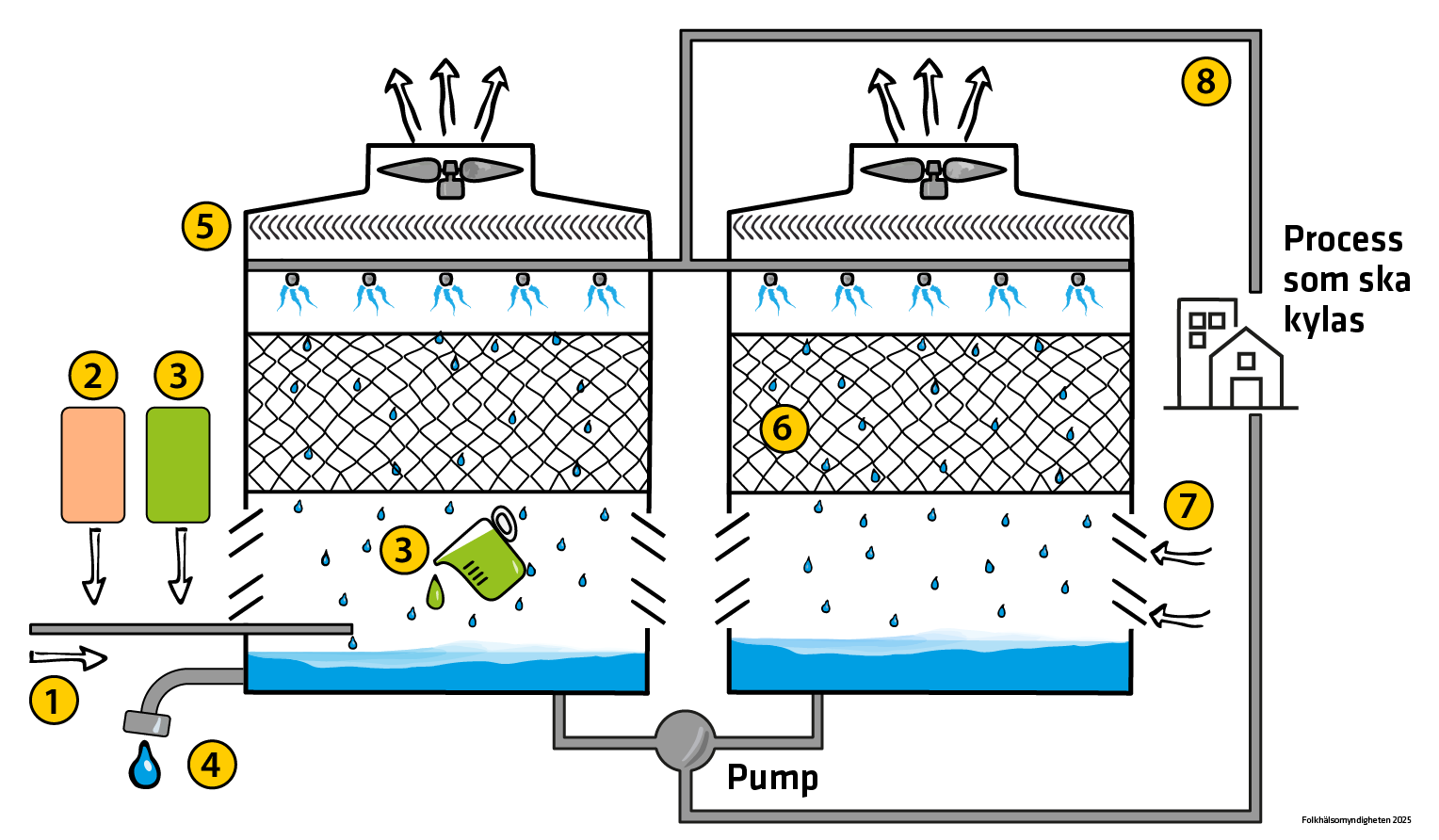 8

5

Process som ska kylas

2

3

6

7

3

1

4

Pump

Folkhälsomyndigheten 2025